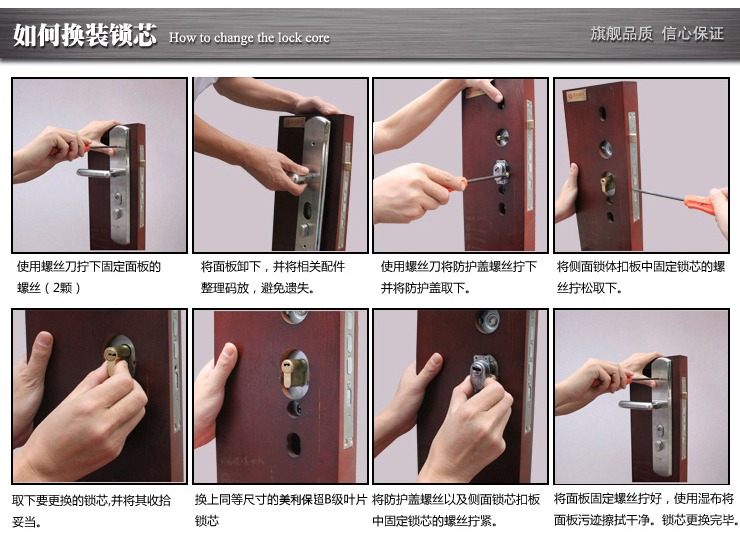 如何换装锁芯 How to change the lock core

旗舰品质 信心保证

使用螺丝刀拧下固定面板的螺丝（2颗）

将面板卸下，并将相关配件整理码放，避免遗失。

使用螺丝刀将防护盖螺丝拧下并将防护盖取下。

将侧面锁体扣板中固定锁芯的螺丝拧松取下。

取下要更换的锁芯,并将其收拾妥当。

换上同等尺寸的美利保超B级叶片锁芯

将防护盖螺丝以及侧面锁芯扣板中固定锁芯的螺丝拧紧。

将面板固定螺丝拧好，使用湿布将面板污迹擦拭干净。锁芯更换完毕。